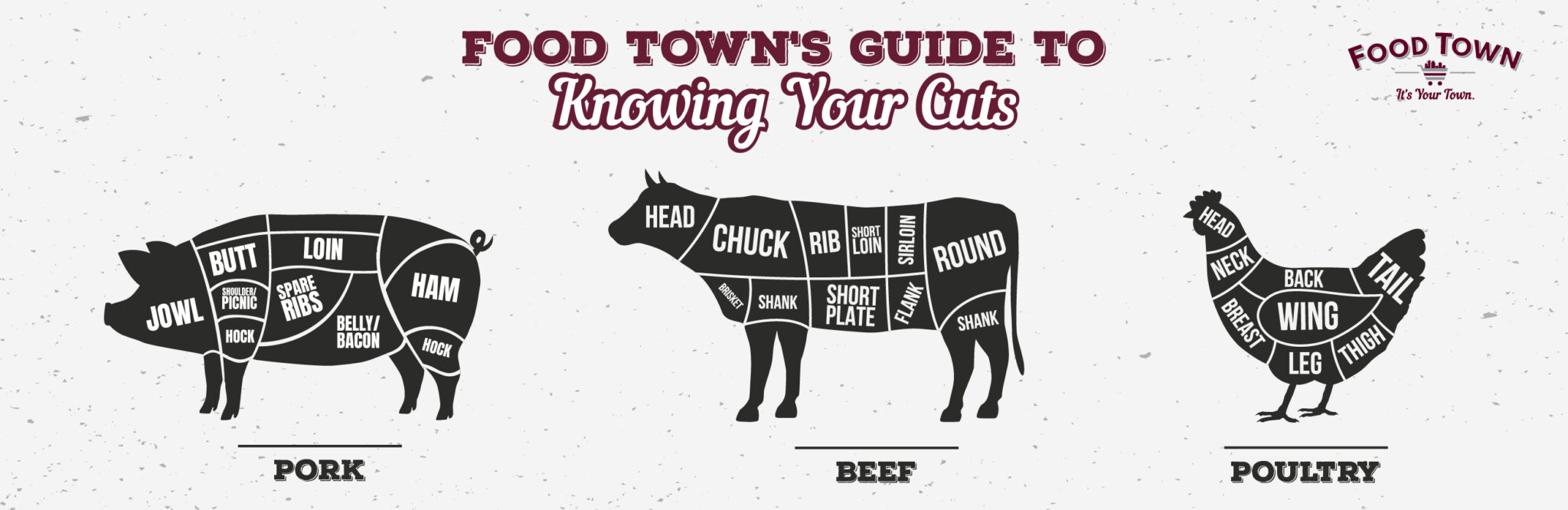 FOOD TOWN'S GUIDE TO
Knowing Your Cuts

FOOD TOWN
It's Your Town.

JOWL
BUTT
SHOULDER/ PICNIC
HOCK
LOIN
SPARE RIBS
BELLY/ BACON
HAM
HOCK

PORK

HEAD
CHUCK
RIB
SHORT LOIN
SIRLOIN
ROUND
BRISKET
SHANK
SHORT PLATE
FLANK
SHANK

BEEF

HEAD
NECK
BACK
TAIL
BREAST
WING
THIGH
LEG

POULTRY